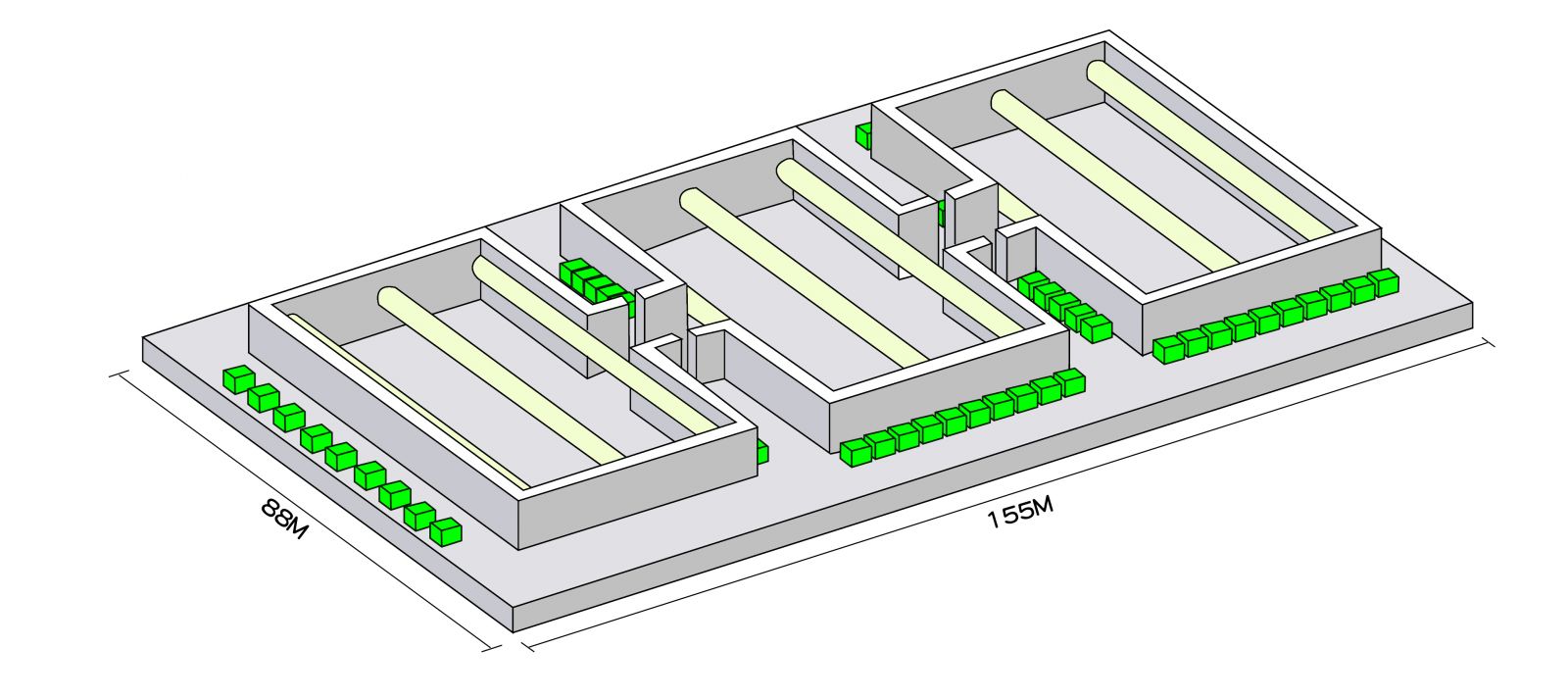 88M
155M