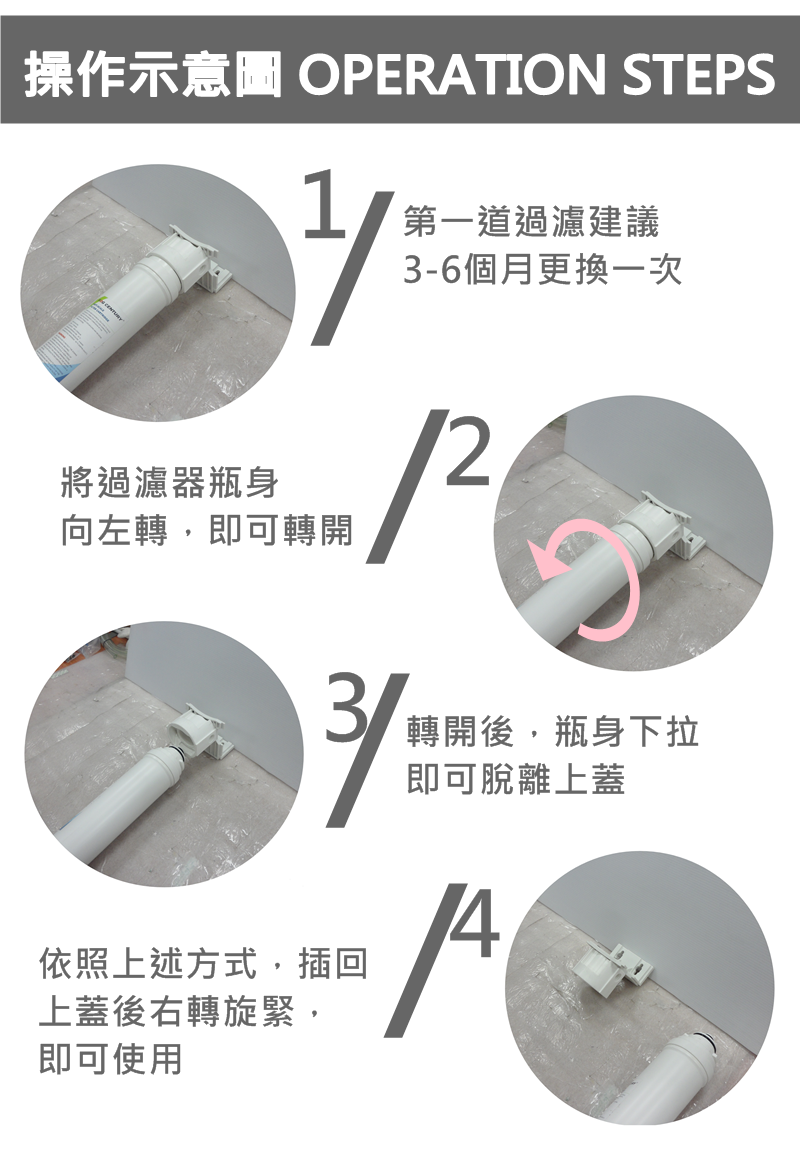 操作示意圖 OPERATION STEPS

1

第一道過濾建議
3-6個月更換一次

2

將過濾器瓶身
向左轉，即可轉開

3

轉開後，瓶身下拉
即可脫離上蓋

4

依照上述方式，插回
上蓋後右轉旋緊，
即可使用